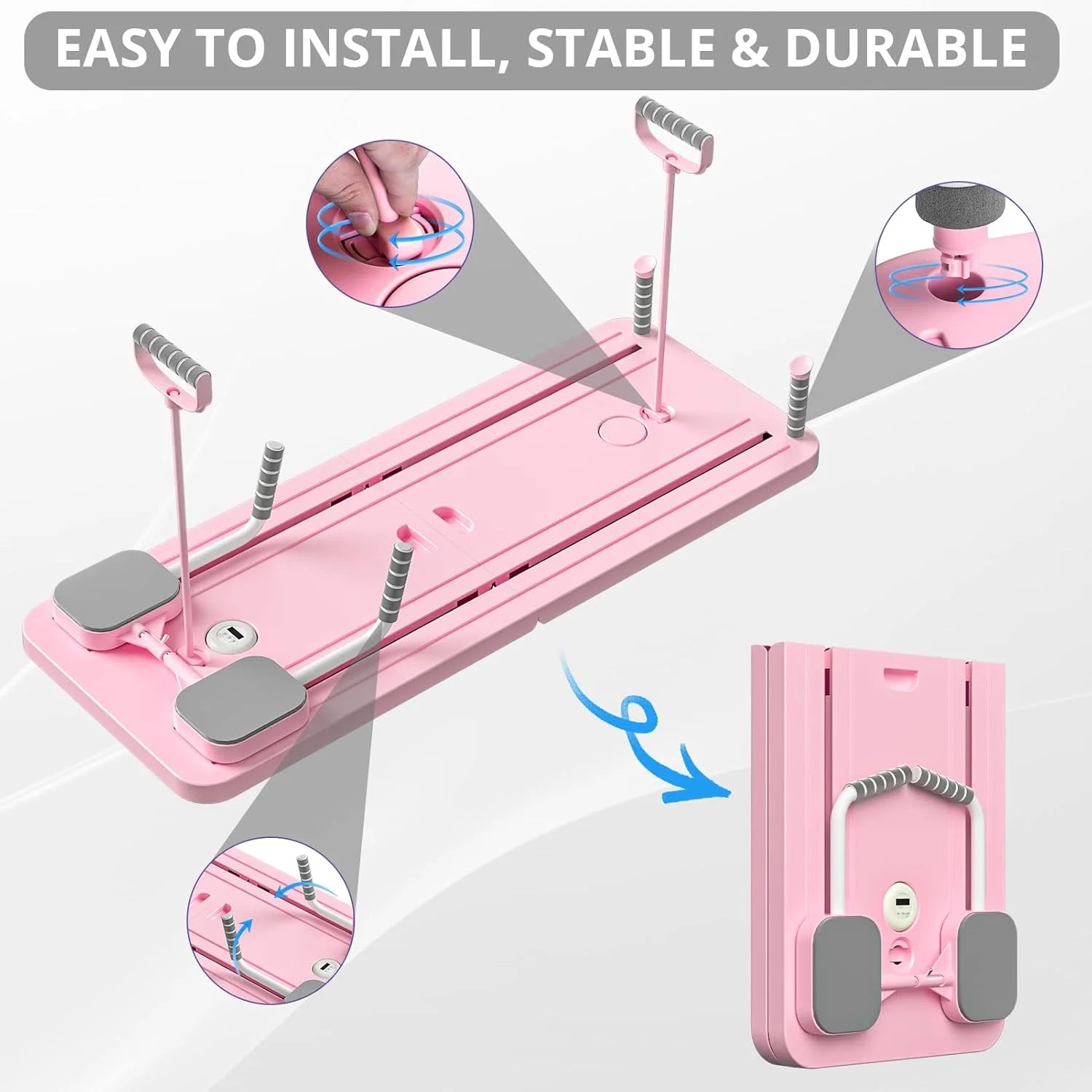 EASY TO INSTALL, STABLE & DURABLE