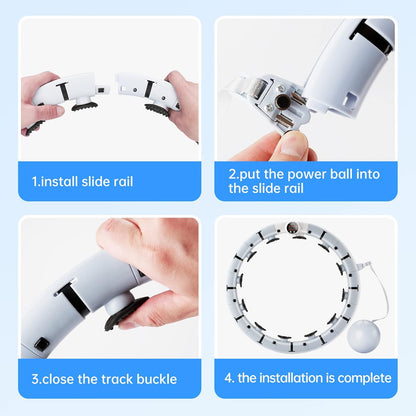 1.install slide rail

2.put the power ball into the slide rail

3.close the track buckle

4. the installation is complete